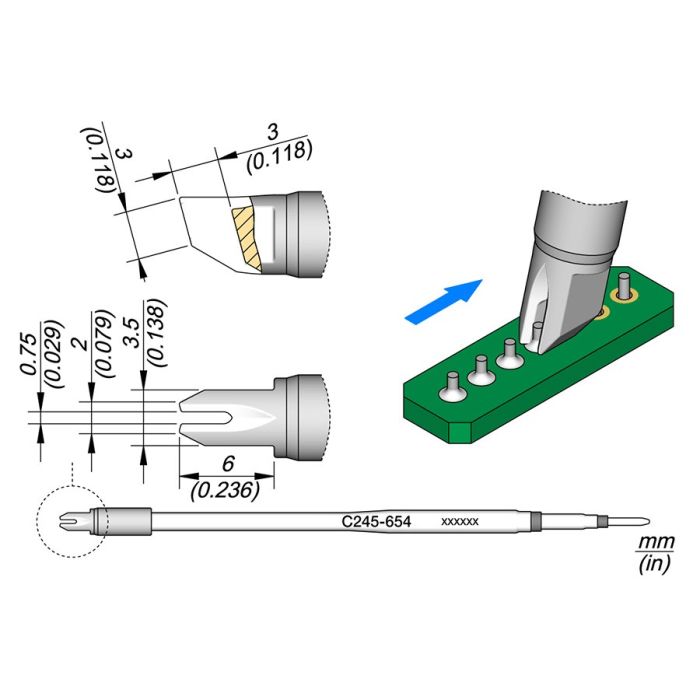 3
(0.118)

3
(0.118)

0.75
(0.029)

2
(0.079)

3.5
(0.138)

6
(0.236)

C245-654

xxxxxx

mm
(in)